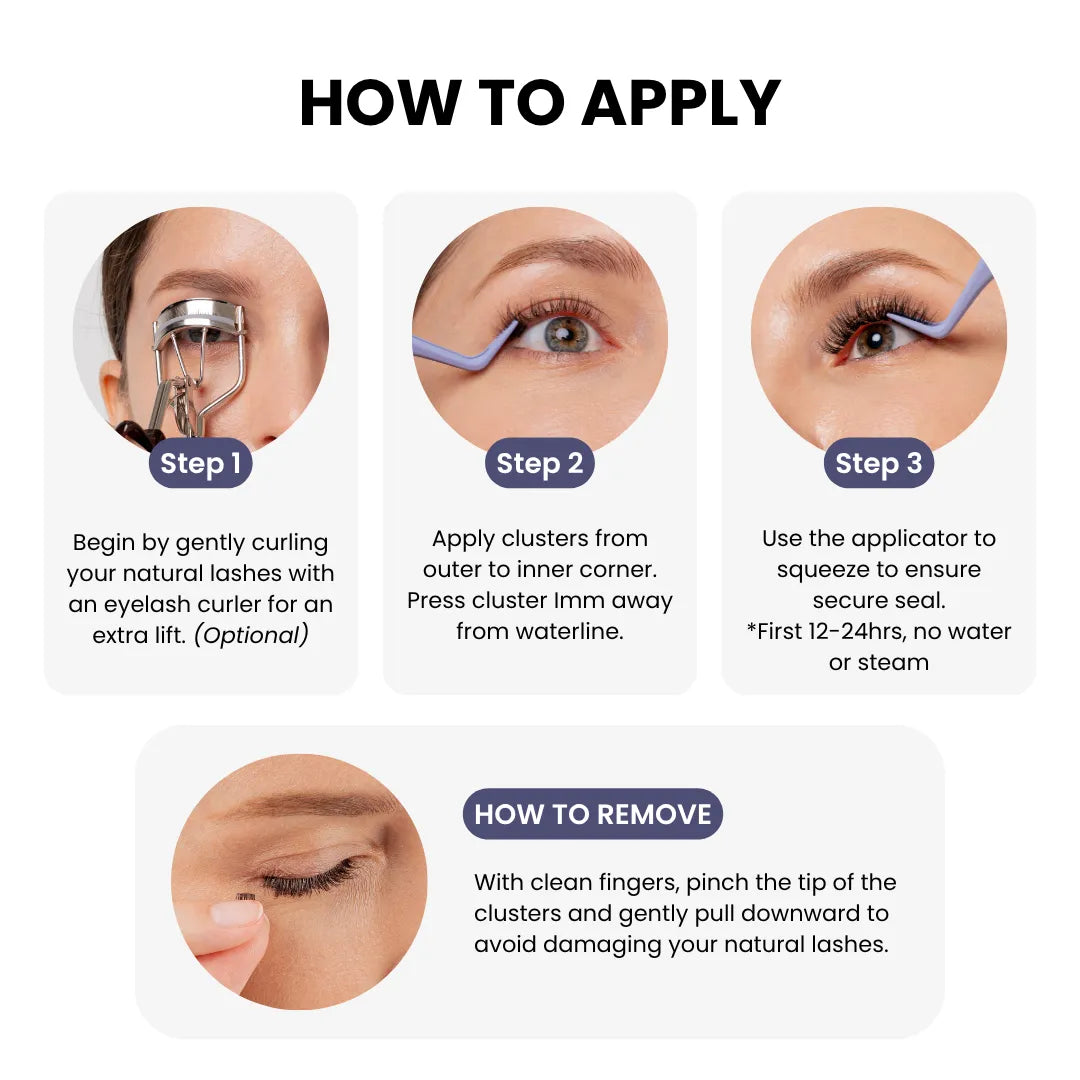 HOW TO APPLY

Step 1

Begin by gently curling your natural lashes with an eyelash curler for an extra lift. (Optional)

Step 2

Apply clusters from outer to inner corner. Press cluster 1mm away from waterline.

Step 3

Use the applicator to squeeze to ensure secure seal.
*First 12-24hrs, no water or steam

HOW TO REMOVE

With clean fingers, pinch the tip of the clusters and gently pull downward to avoid damaging your natural lashes.